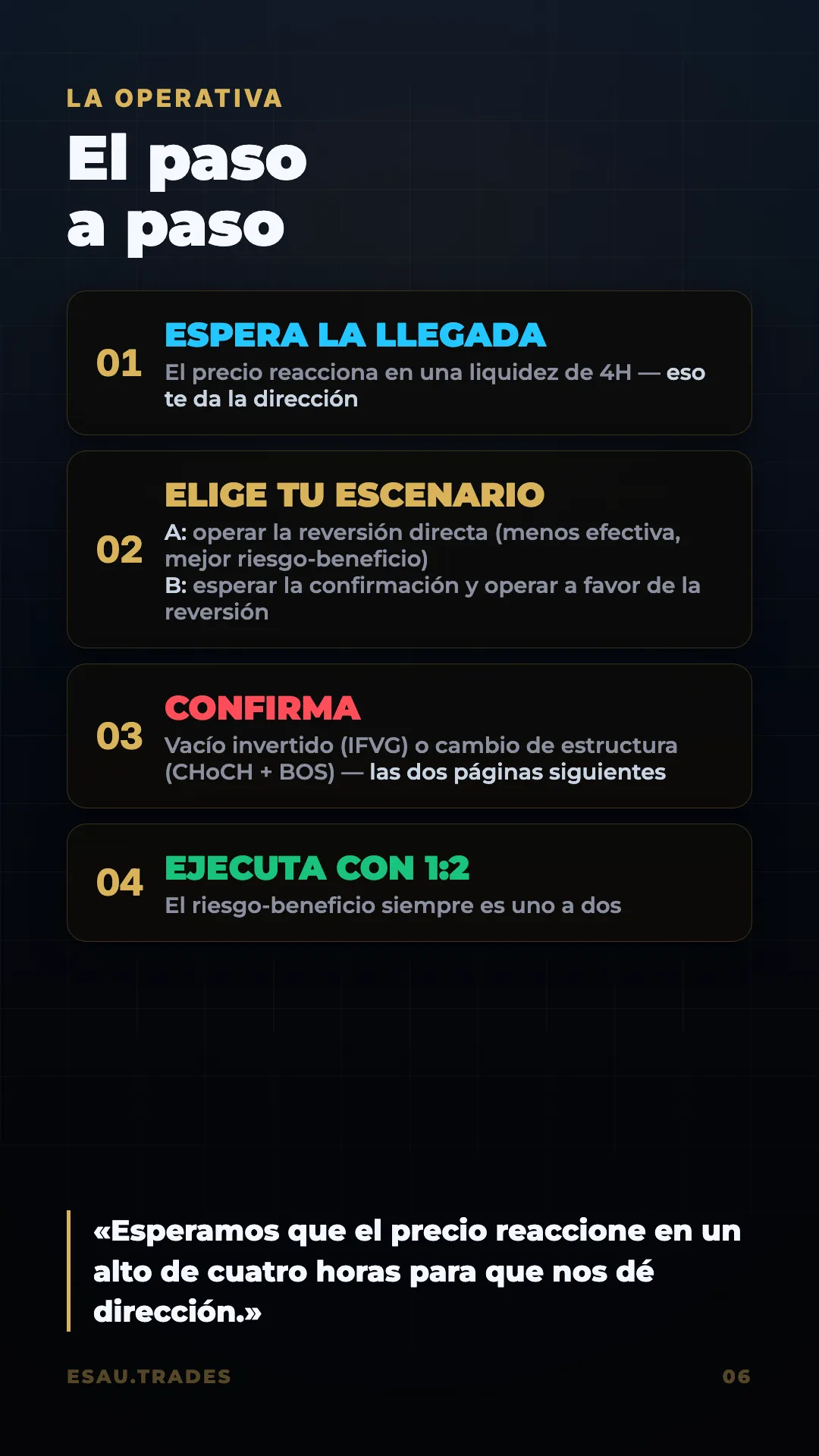 LA OPERATIVA

El paso a paso

01
ESPERA LA LLEGADA
El precio reacciona en una liquidez de 4H — eso te da la dirección

02
ELIGE TU ESCENARIO
A: operar la reversión directa (menos efectiva, mejor riesgo-beneficio)
B: esperar la confirmación y operar a favor de la reversión

03
CONFIRMA
Vacío invertido (IFVG) o cambio de estructura (CHoCH + BOS) — las dos páginas siguientes

04
EJECUTA CON 1:2
El riesgo-beneficio siempre es uno a dos

«Esperamos que el precio reaccione en un alto de cuatro horas para que nos dé dirección.»

ESAU.TRADES

06