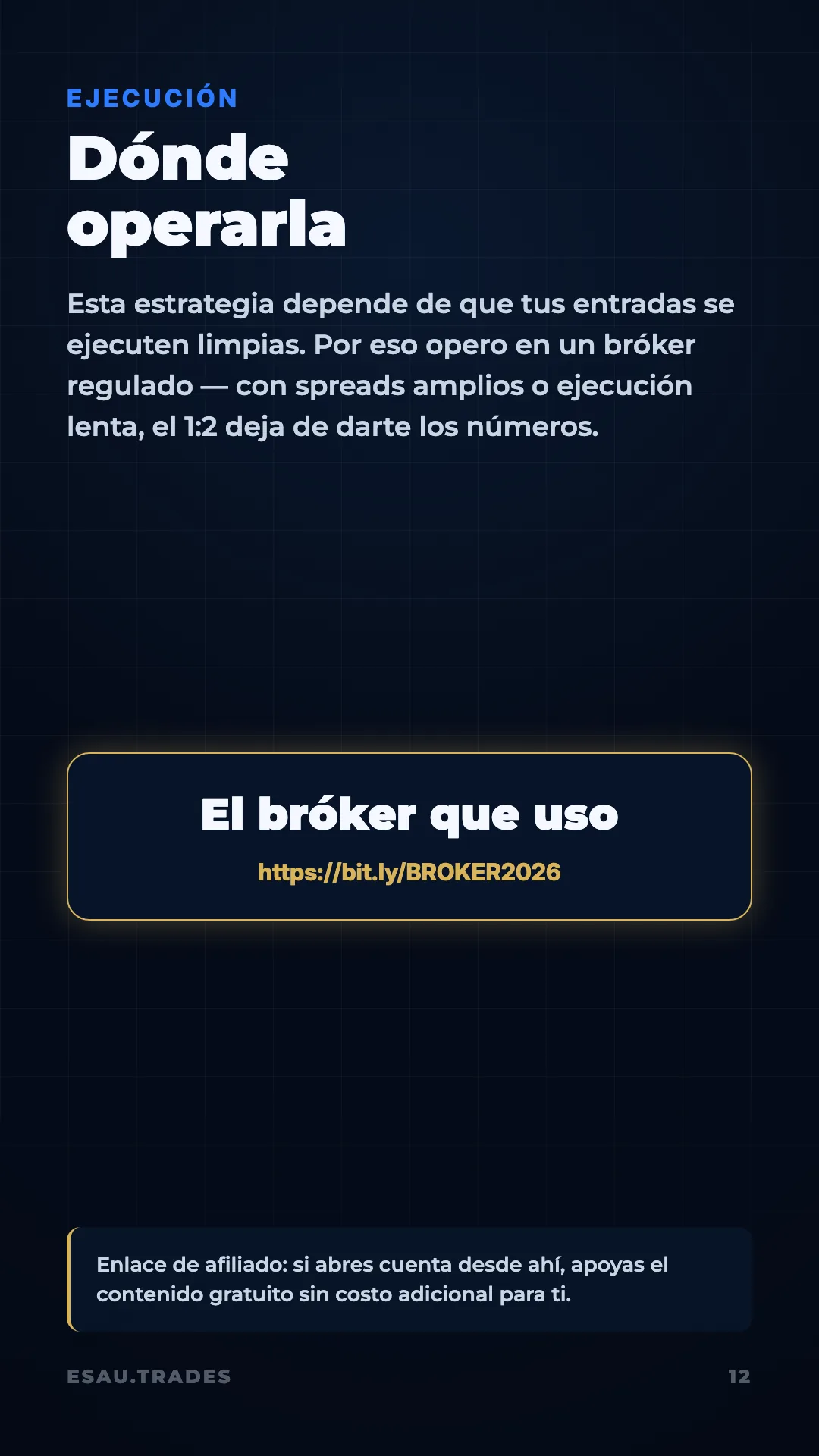 EJECUCIÓN

Dónde operarla

Esta estrategia depende de que tus entradas se ejecuten limpias. Por eso opero en un bróker regulado — con spreads amplios o ejecución lenta, el 1:2 deja de darte los números.

El bróker que uso

https://bit.ly/BROKER2026

Enlace de afiliado: si abres cuenta desde ahí, apoyas el contenido gratuito sin costo adicional para ti.

ESAU.TRADES

12