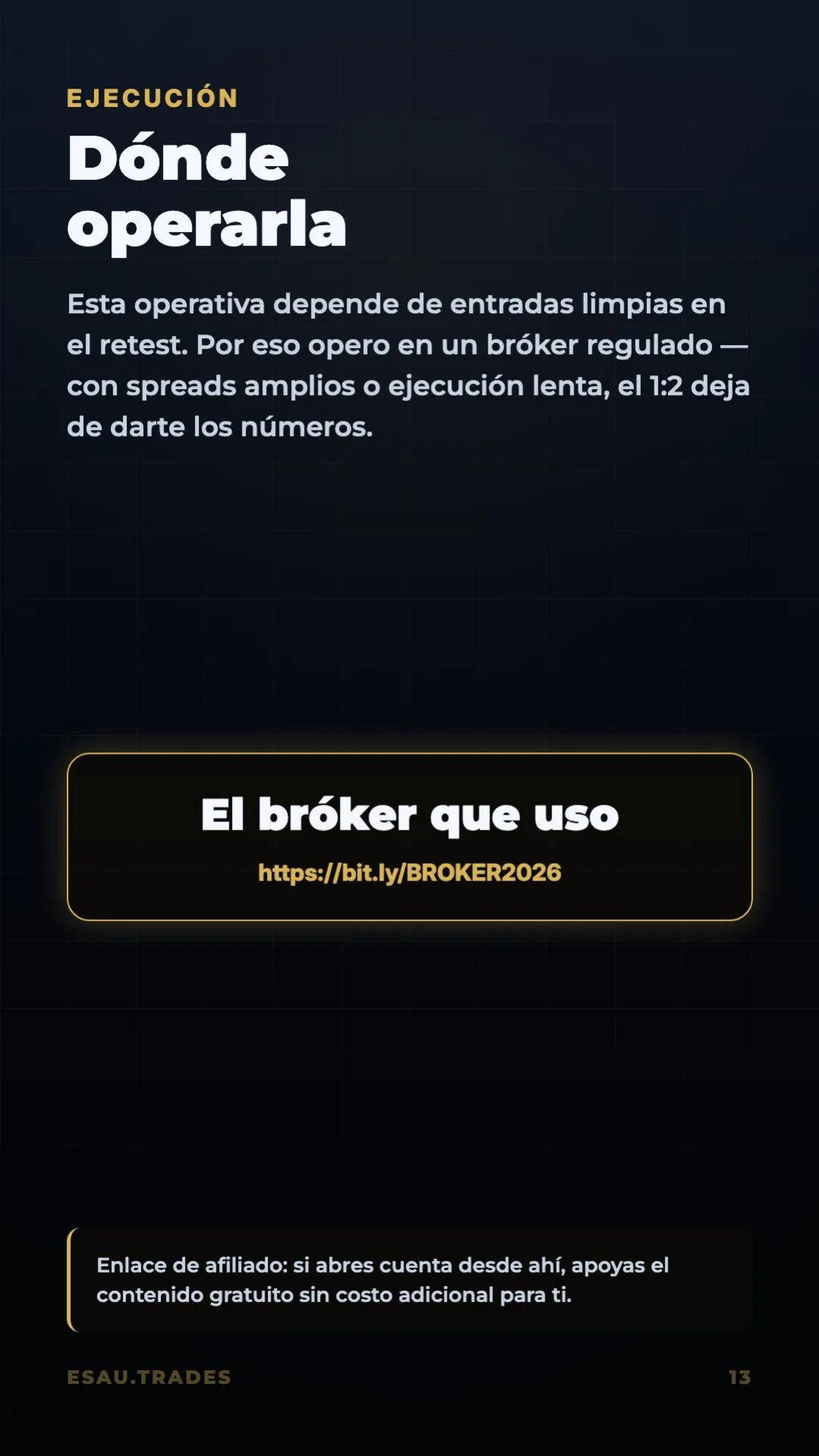 EJECUCIÓN

Dónde operarla

Esta operativa depende de entradas limpias en el retest. Por eso opero en un bróker regulado — con spreads amplios o ejecución lenta, el 1:2 deja de darte los números.

El bróker que uso

https://bit.ly/BROKER2026

Enlace de afiliado: si abres cuenta desde ahí, apoyas el contenido gratuito sin costo adicional para ti.

ESAU.TRADES

13