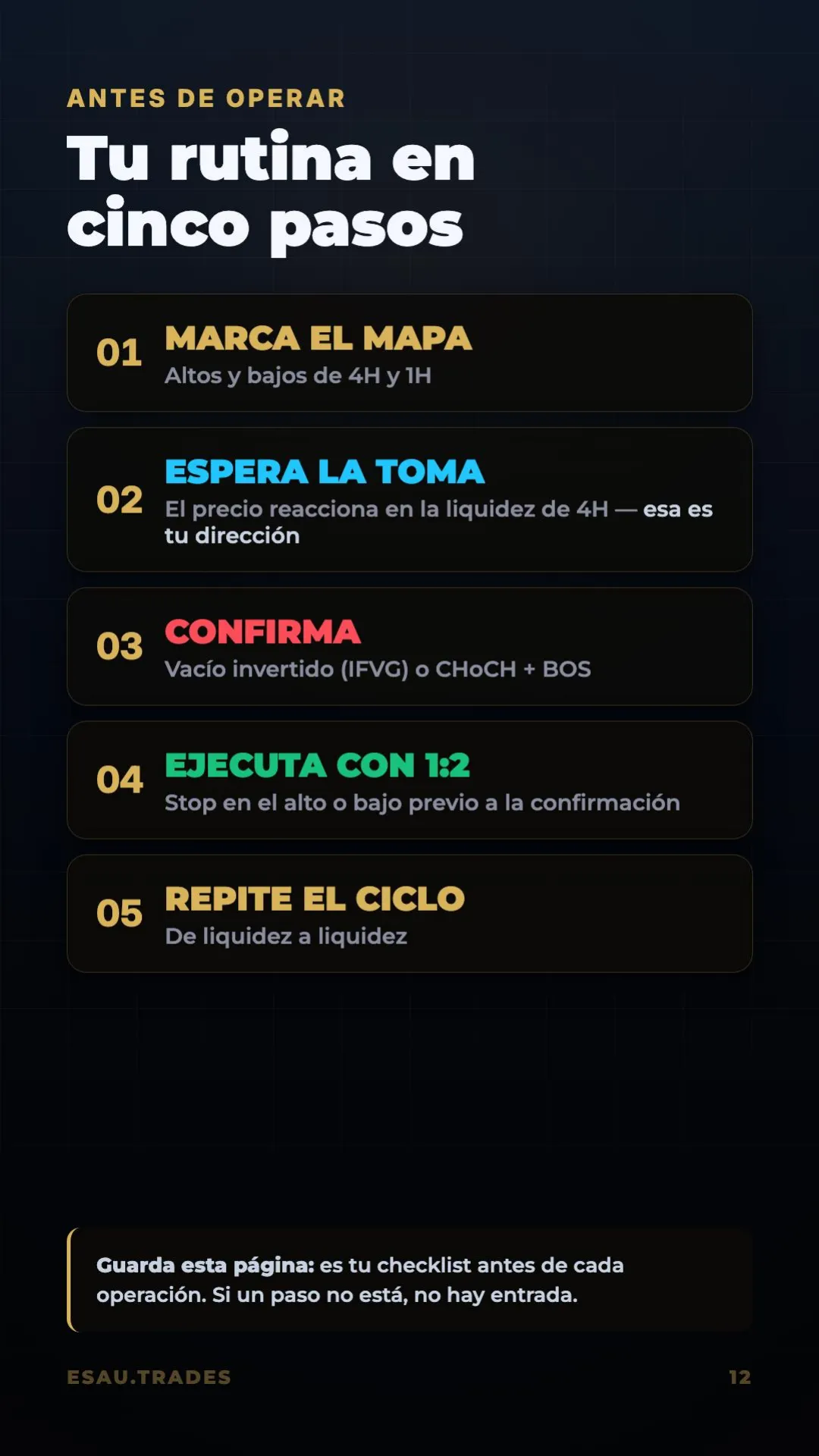 ANTES DE OPERAR

Tu rutina en cinco pasos

01 MARCA EL MAPA
Altos y bajos de 4H y 1H

02 ESPERA LA TOMA
El precio reacciona en la liquidez de 4H — esa es tu dirección

03 CONFIRMA
Vacío invertido (IFVG) o CHoCH + BOS

04 EJECUTA CON 1:2
Stop en el alto o bajo previo a la confirmación

05 REPITE EL CICLO
De liquidez a liquidez

Guarda esta página: es tu checklist antes de cada operación. Si un paso no está, no hay entrada.

ESAU.TRADES

12